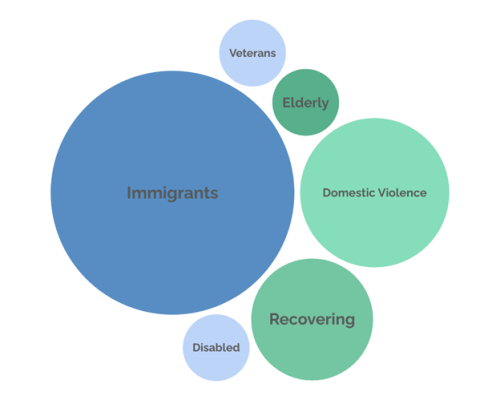 Veterans

Elderly

Immigrants

Domestic Violence

Recovering

Disabled